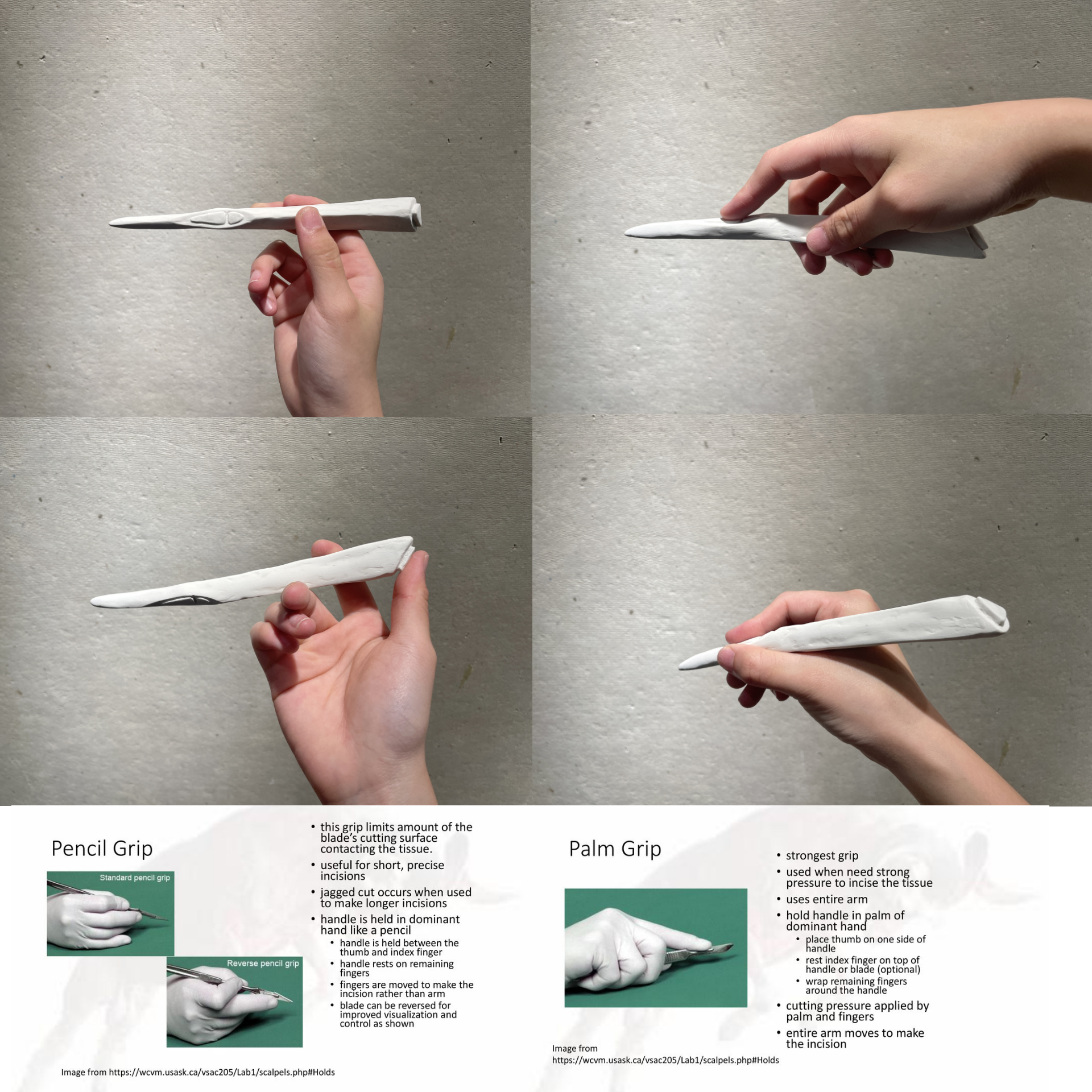 Pencil Grip

Standard pencil grip

Reverse pencil grip

• this grip limits amount of the blade's cutting surface contacting the tissue.
• useful for short, precise incisions
• jagged cut occurs when used to make longer incisions
• handle is held in dominant hand like a pencil
  • handle is held between the thumb and index finger
  • handle rests on remaining fingers
  • fingers are moved to make the incision rather than arm
  • blade can be reversed for improved visualization and control as shown

Image from https://wcvm.usask.ca/vsac205/Lab1/scalpels.php#Holds

Palm Grip

• strongest grip
• used when need strong pressure to incise the tissue
• uses entire arm
• hold handle in palm of dominant hand
  • place thumb on one side of handle
  • rest index finger on top of handle or blade (optional)
  • wrap remaining fingers around the handle
• cutting pressure applied by palm and fingers
• entire arm moves to make the incision

Image from https://wcvm.usask.ca/vsac205/Lab1/scalpels.php#Holds